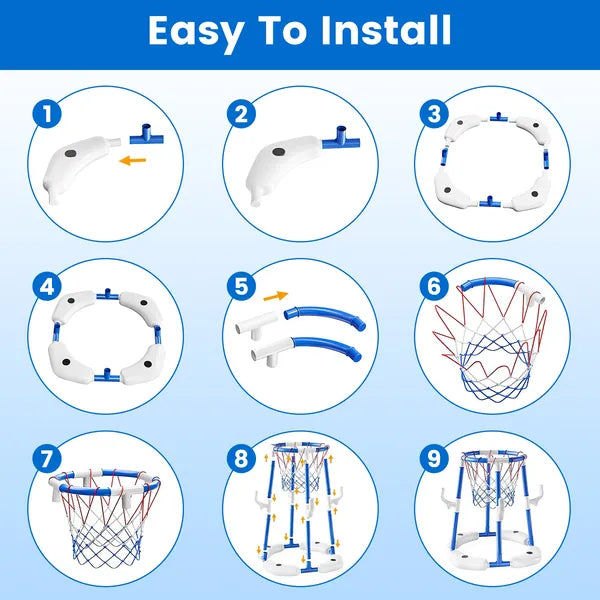 Easy To Install

1

2

3

4

5

6

7

8

9